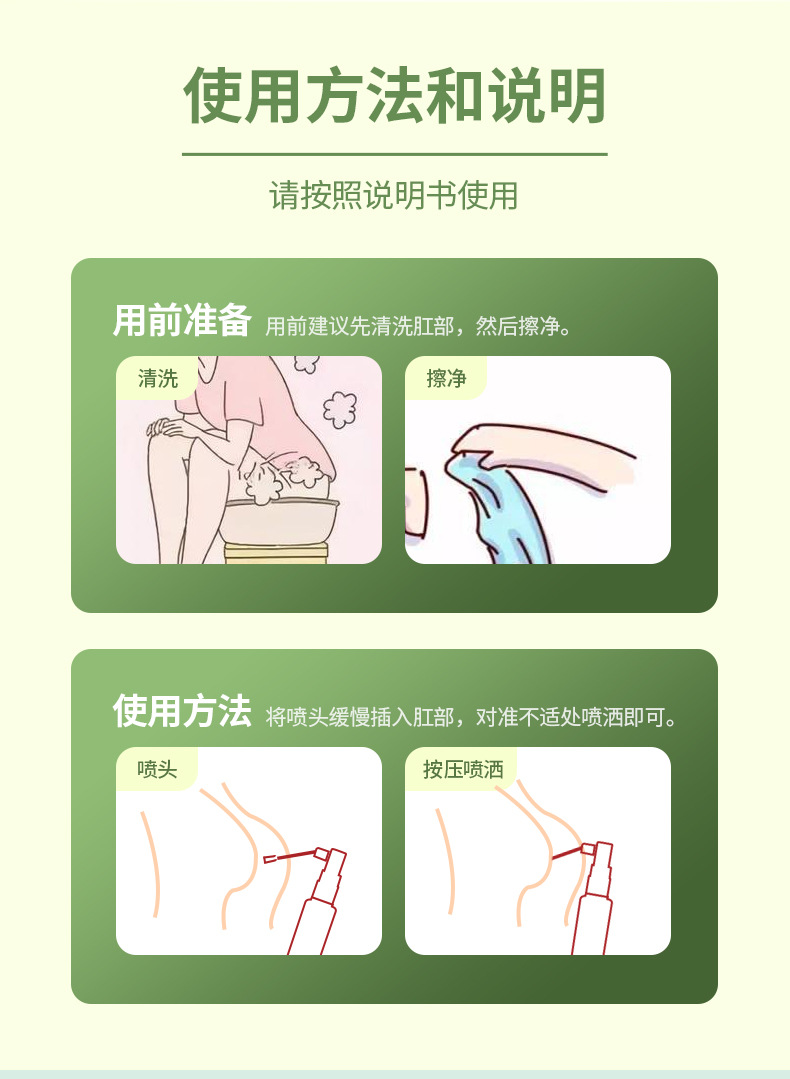 使用方法和说明

请按照说明书使用

用前准备 用前建议先清洗肛部，然后擦净。

清洗

擦净

使用方法 将喷头缓慢插入肛部，对准不适处喷洒即可。

喷头

按压喷洒